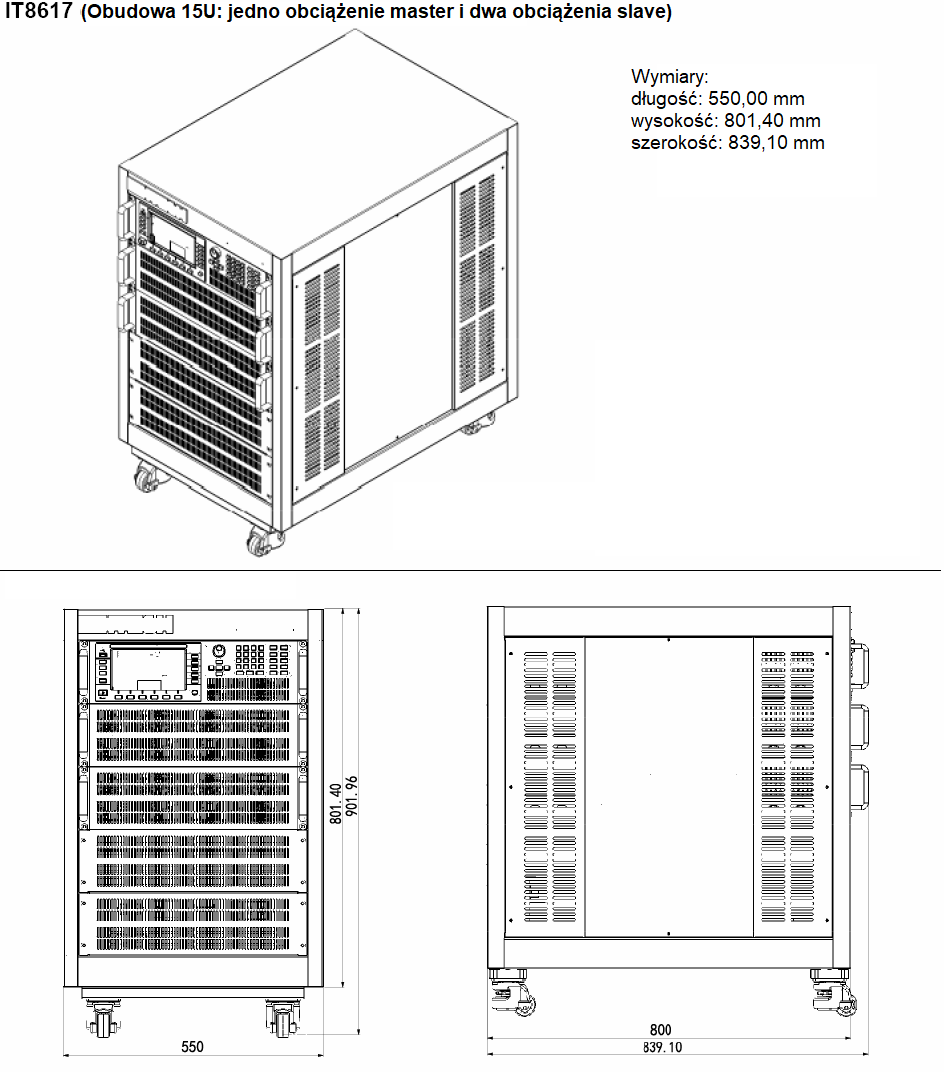 IT8617 (Obudowa 15U: jedno obciążenie master i dwa obciążenia slave)

Wymiary:
długość: 550,00 mm
wysokość: 801,40 mm
szerokość: 839,10 mm

801.40
901.96
550
800
839.10