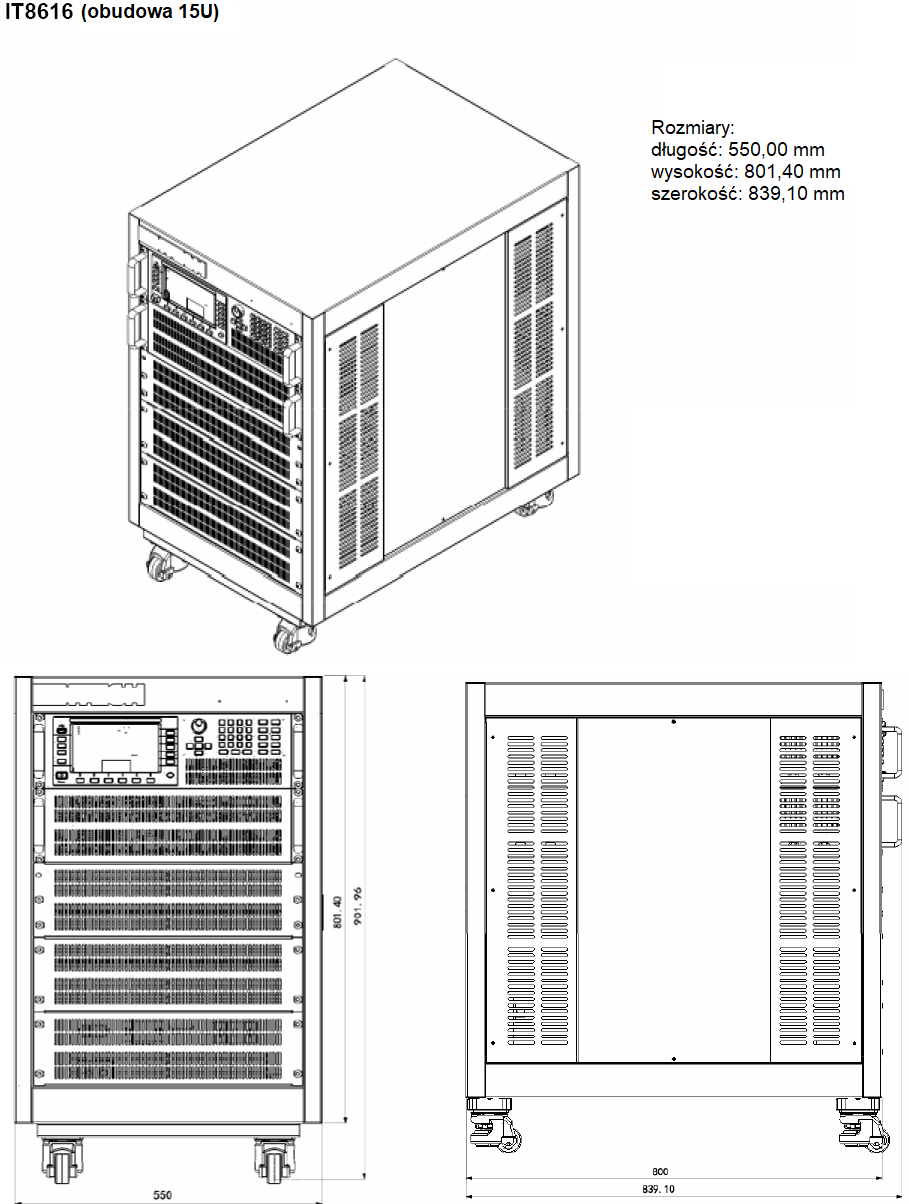 IT8616 (obudowa 15U)

Rozmiary:
długość: 550,00 mm
wysokość: 801,40 mm
szerokość: 839,10 mm

801.40
901.96
550
800
839.10