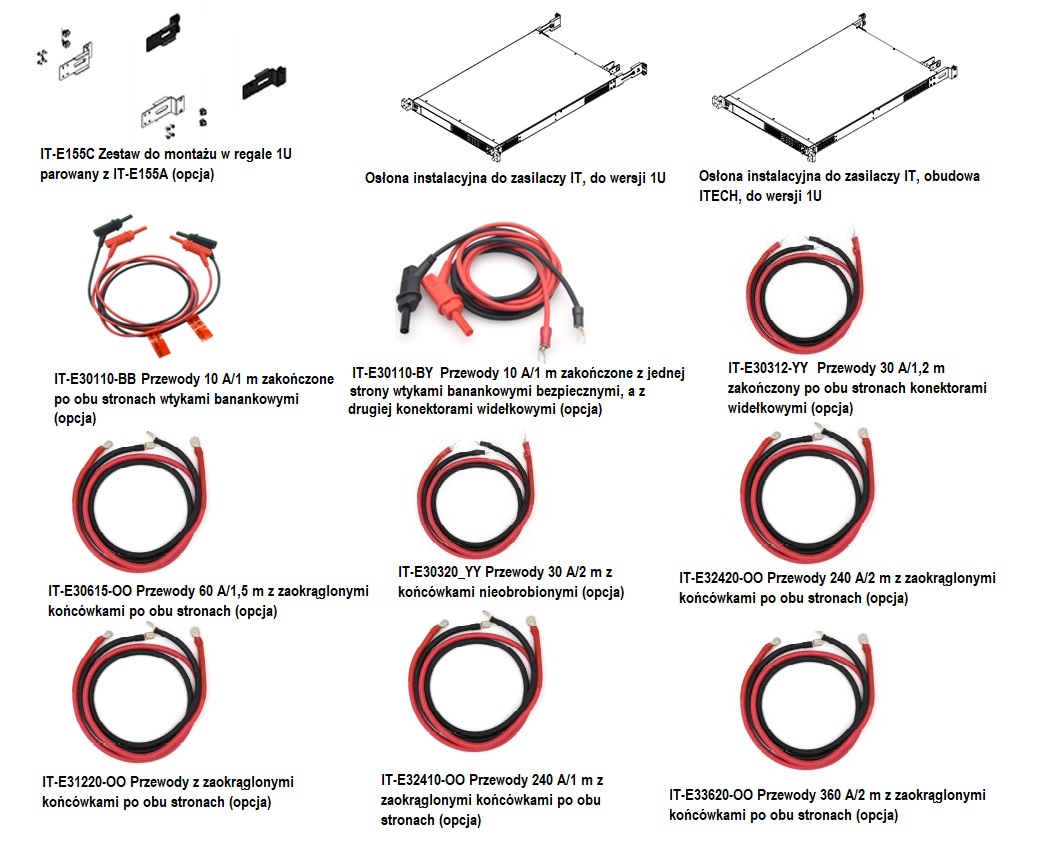 IT-E155C Zestaw do montażu w regale 1U parowany z IT-E155A (opcja)

Osłona instalacyjna do zasilaczy IT, do wersji 1U

Osłona instalacyjna do zasilaczy IT, obudowa ITECH, do wersji 1U

IT-E30110-BB Przewody 10 A/1 m zakończone po obu stronach wtykami banankowymi (opcja)

IT-E30110-BY Przewody 10 A/1 m zakończone z jednej strony wtykami banankowymi bezpiecznymi, a z drugiej konektorami widełkowymi (opcja)

IT-E30312-YY Przewody 30 A/1,2 m zakończony po obu stronach konektorami widełkowymi (opcja)

IT-E30615-OO Przewody 60 A/1,5 m z zaokrąglonymi końcówkami po obu stronach (opcja)

IT-E30320_YY Przewody 30 A/2 m z końcówkami nieobrobionymi (opcja)

IT-E32420-OO Przewody 240 A/2 m z zaokrąglonymi końcówkami po obu stronach (opcja)

IT-E31220-OO Przewody z zaokrąglonymi końcówkami po obu stronach (opcja)

IT-E32410-OO Przewody 240 A/1 m z zaokrąglonymi końcówkami po obu stronach (opcja)

IT-E33620-OO Przewody 360 A/2 m z zaokrąglonymi końcówkami po obu stronach (opcja)