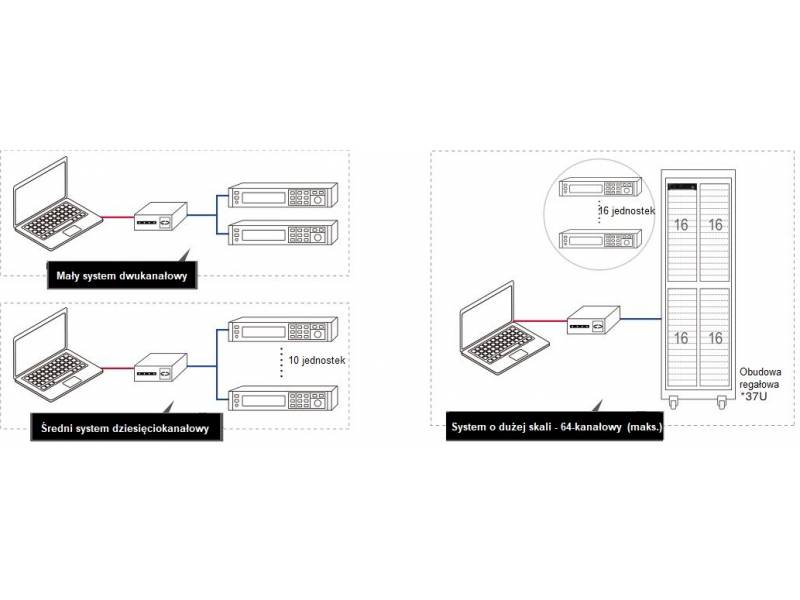 Mały system dwukanałowy

10 jednostek

Średni system dziesięciokanałowy

16 jednostek

16 16

16 16

Obudowa regałowa *37U

System o dużej skali - 64-kanałowy (maks.)