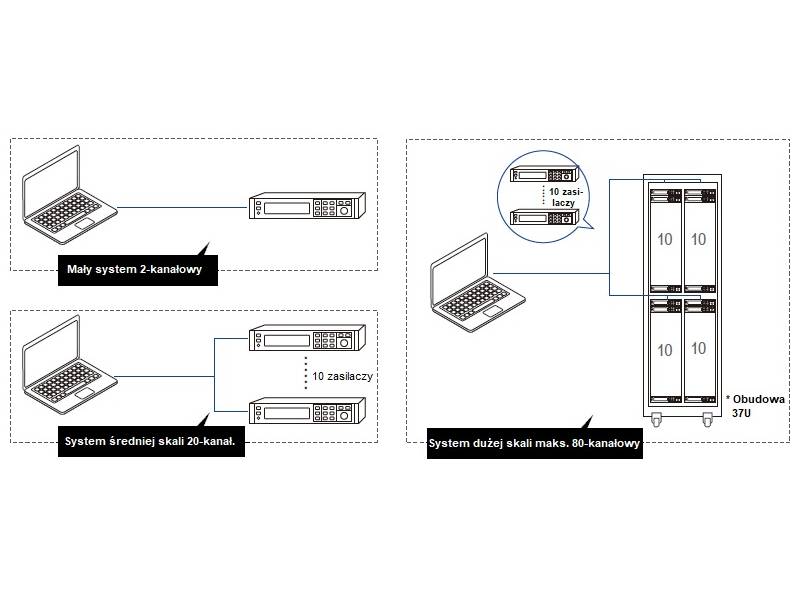 Mały system 2-kanałowy

10 zasilaczy

System średniej skali 20-kanał.

10 zasilaczy

10
10
10
10

* Obudowa 37U

System dużej skali maks. 80-kanałowy