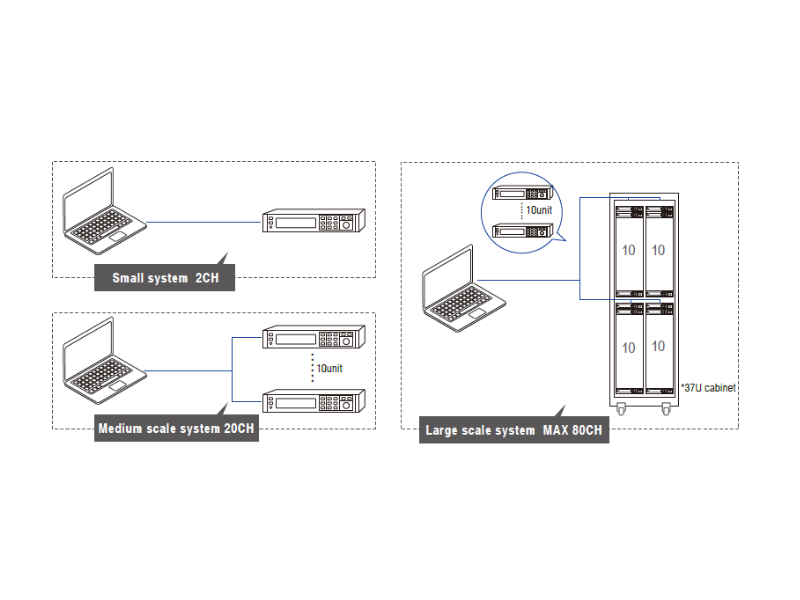 Small system 2CH

10unit

Medium scale system 20CH

10unit

10 10

10 10

*37U cabinet

Large scale system MAX 80CH