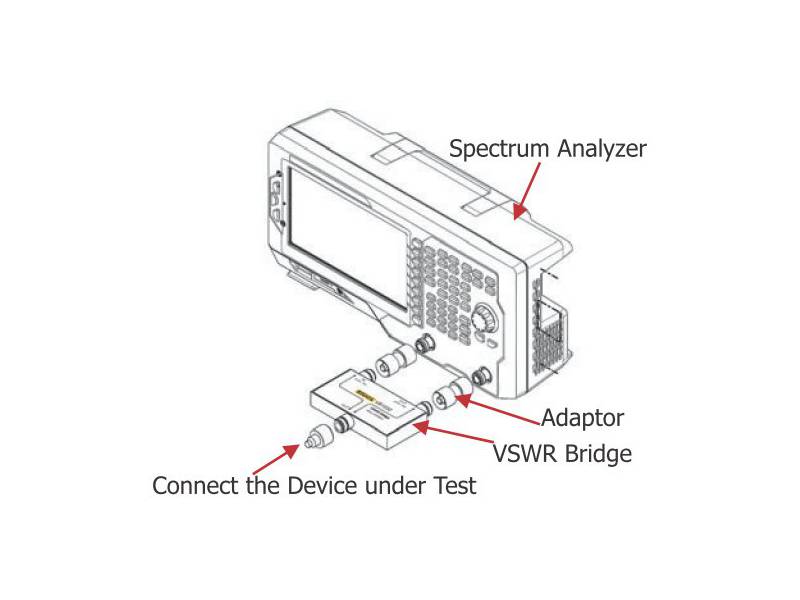 Spectrum Analyzer

Adaptor

VSWR Bridge

Connect the Device under Test