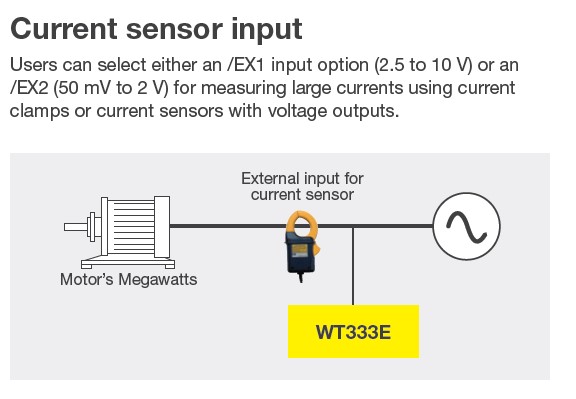 Current sensor input

Users can select either an /EX1 input option (2.5 to 10 V) or an /EX2 (50 mV to 2 V) for measuring large currents using current clamps or current sensors with voltage outputs.

External input for current sensor

Motor's Megawatts

WT333E